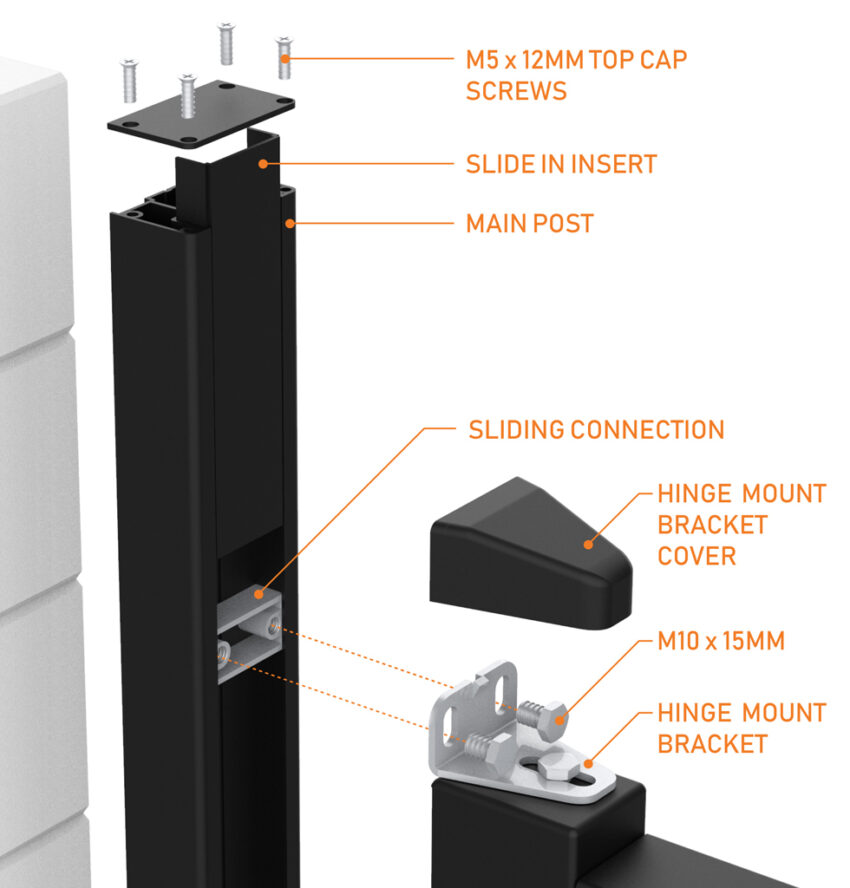 M5 x 12MM TOP CAP SCREWS

SLIDE IN INSERT

MAIN POST

SLIDING CONNECTION

HINGE MOUNT BRACKET COVER

M10 x 15MM

HINGE MOUNT BRACKET