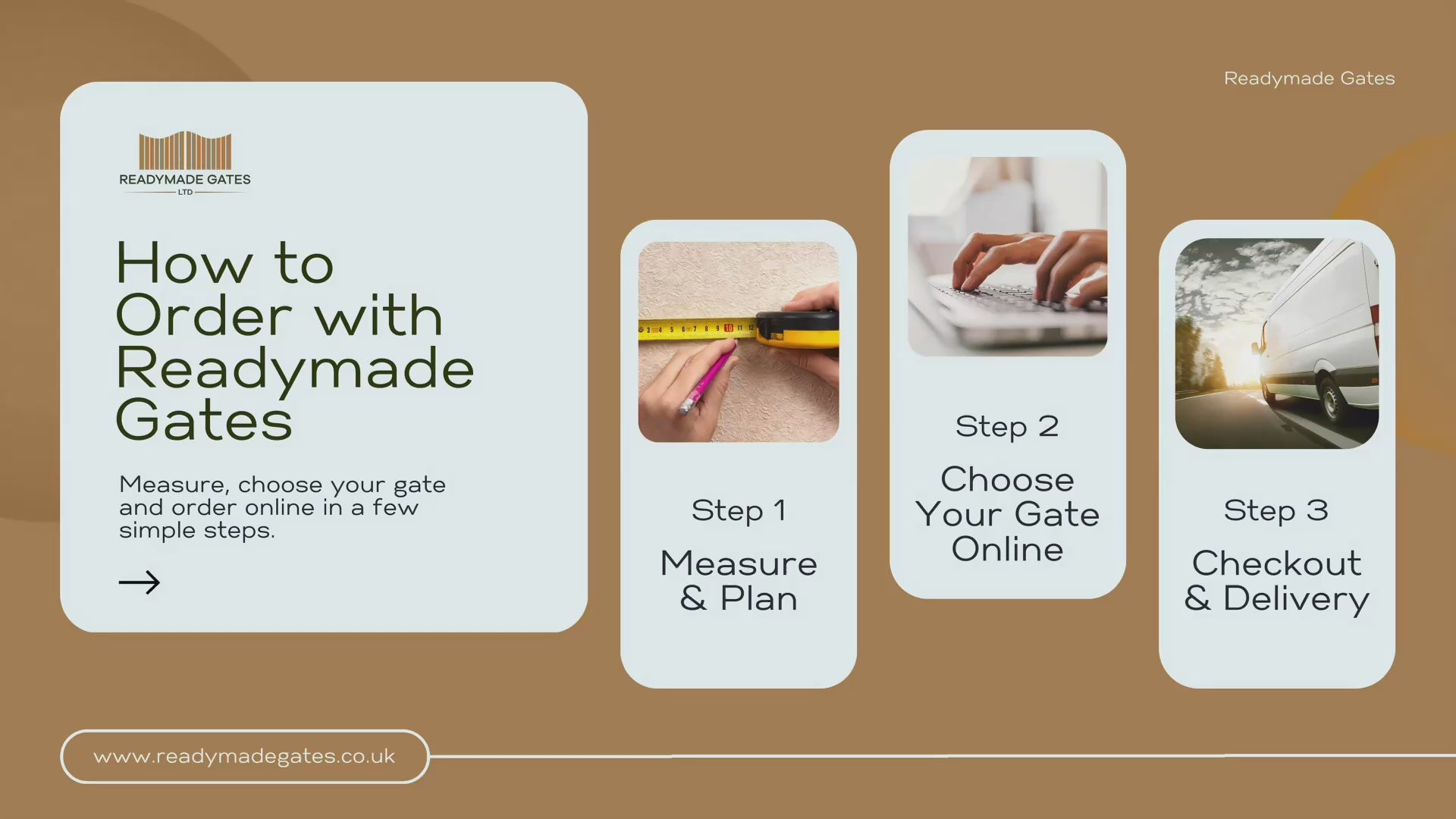 Readymade Gates

READYMADE GATES
LTD

How to Order with Readymade Gates

Measure, choose your gate and order online in a few simple steps.

→

Step 1

Measure & Plan

Step 2

Choose Your Gate Online

Step 3

Checkout & Delivery

www.readymadegates.co.uk